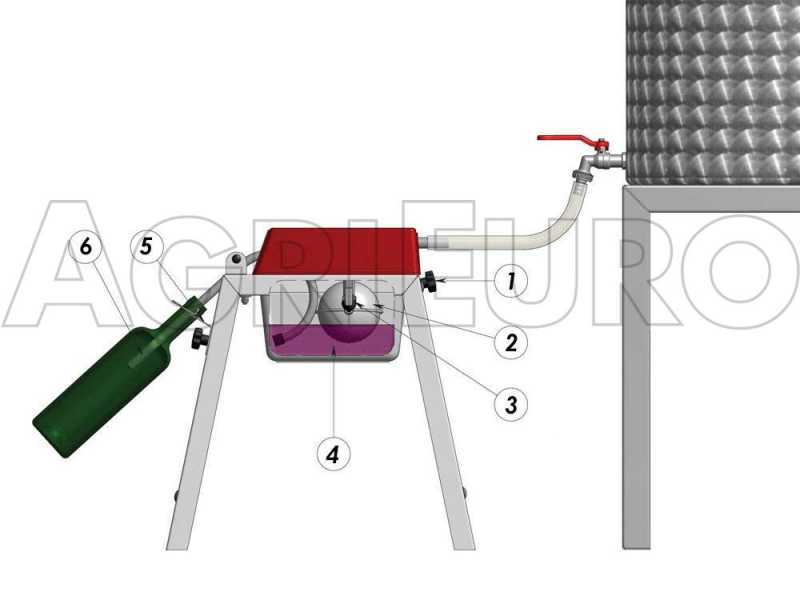 AGRIEURO
6
5
1
2
3
4